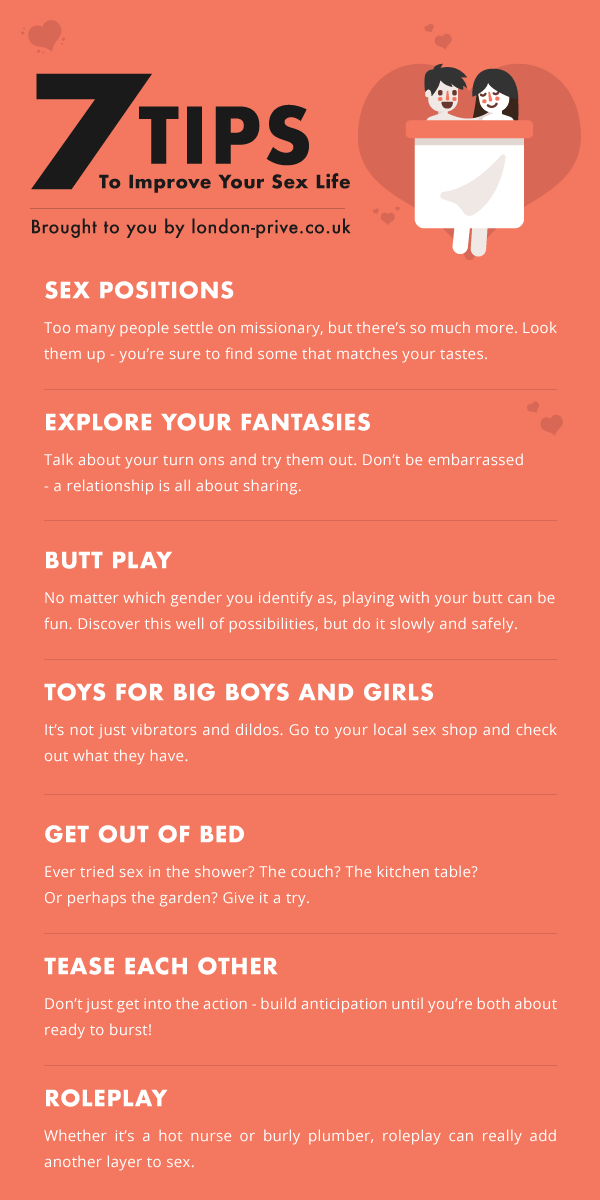 7 TIPS
To Improve Your Sex Life

Brought to you by london-prive.co.uk

SEX POSITIONS

Too many people settle on missionary, but there's so much more. Look them up - you're sure to find some that matches your tastes.

EXPLORE YOUR FANTASIES

Talk about your turn ons and try them out. Don't be embarrassed - a relationship is all about sharing.

BUTT PLAY

No matter which gender you identify as, playing with your butt can be fun. Discover this well of possibilities, but do it slowly and safely.

TOYS FOR BIG BOYS AND GIRLS

It's not just vibrators and dildos. Go to your local sex shop and check out what they have.

GET OUT OF BED

Ever tried sex in the shower? The couch? The kitchen table? Or perhaps the garden? Give it a try.

TEASE EACH OTHER

Don't just get into the action - build anticipation until you're both about ready to burst!

ROLEPLAY

Whether it's a hot nurse or burly plumber, roleplay can really add another layer to sex.